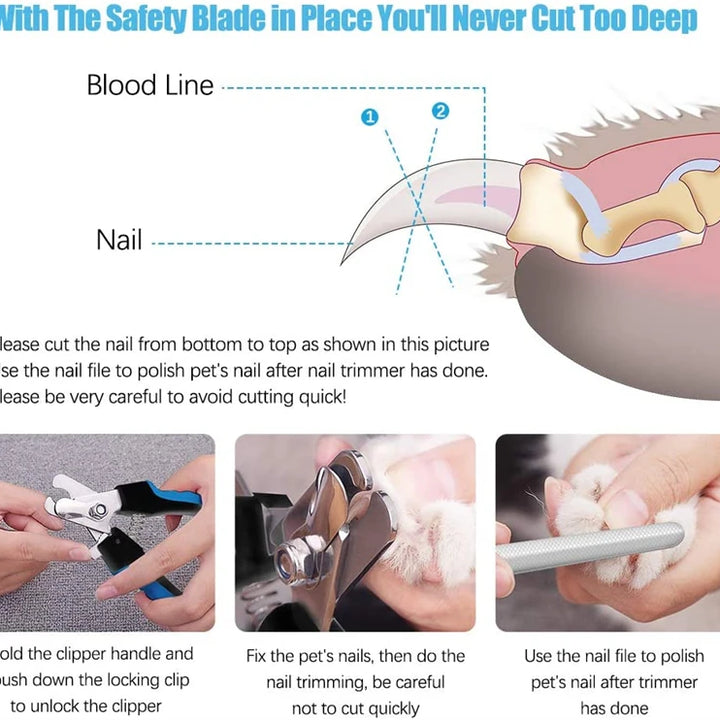 With The Safety Blade in Place You'll Never Cut Too Deep

Blood Line

1

2

Nail

lease cut the nail from bottom to top as shown in this picture
se the nail file to polish pet's nail after nail trimmer has done.
lease be very careful to avoid cutting quick!

old the clipper handle and ush down the locking clip to unlock the clipper

Fix the pet's nails, then do the nail trimming, be careful not to cut quickly

Use the nail file to polish pet's nail after trimmer has done