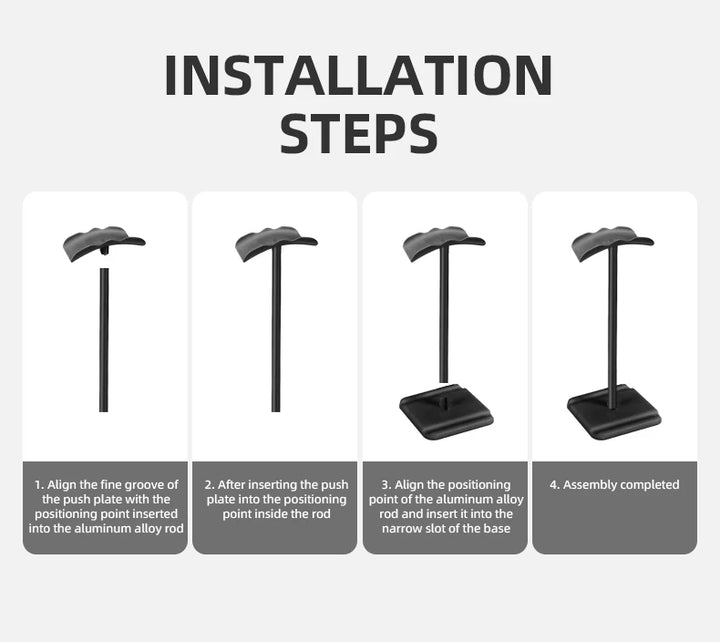 INSTALLATION STEPS

1. Align the fine groove of the push plate with the positioning point inserted into the aluminum alloy rod

2. After inserting the push plate into the positioning point inside the rod

3. Align the positioning point of the aluminum alloy rod and insert it into the narrow slot of the base

4. Assembly completed